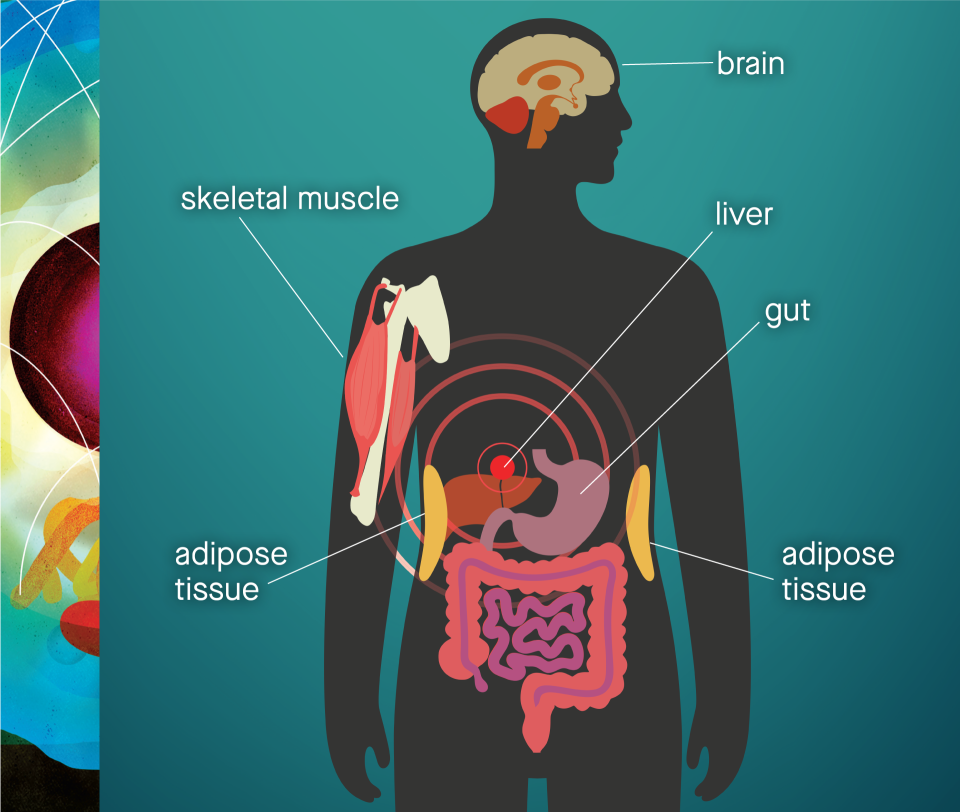 brain

skeletal muscle

liver

gut

adipose tissue

adipose tissue